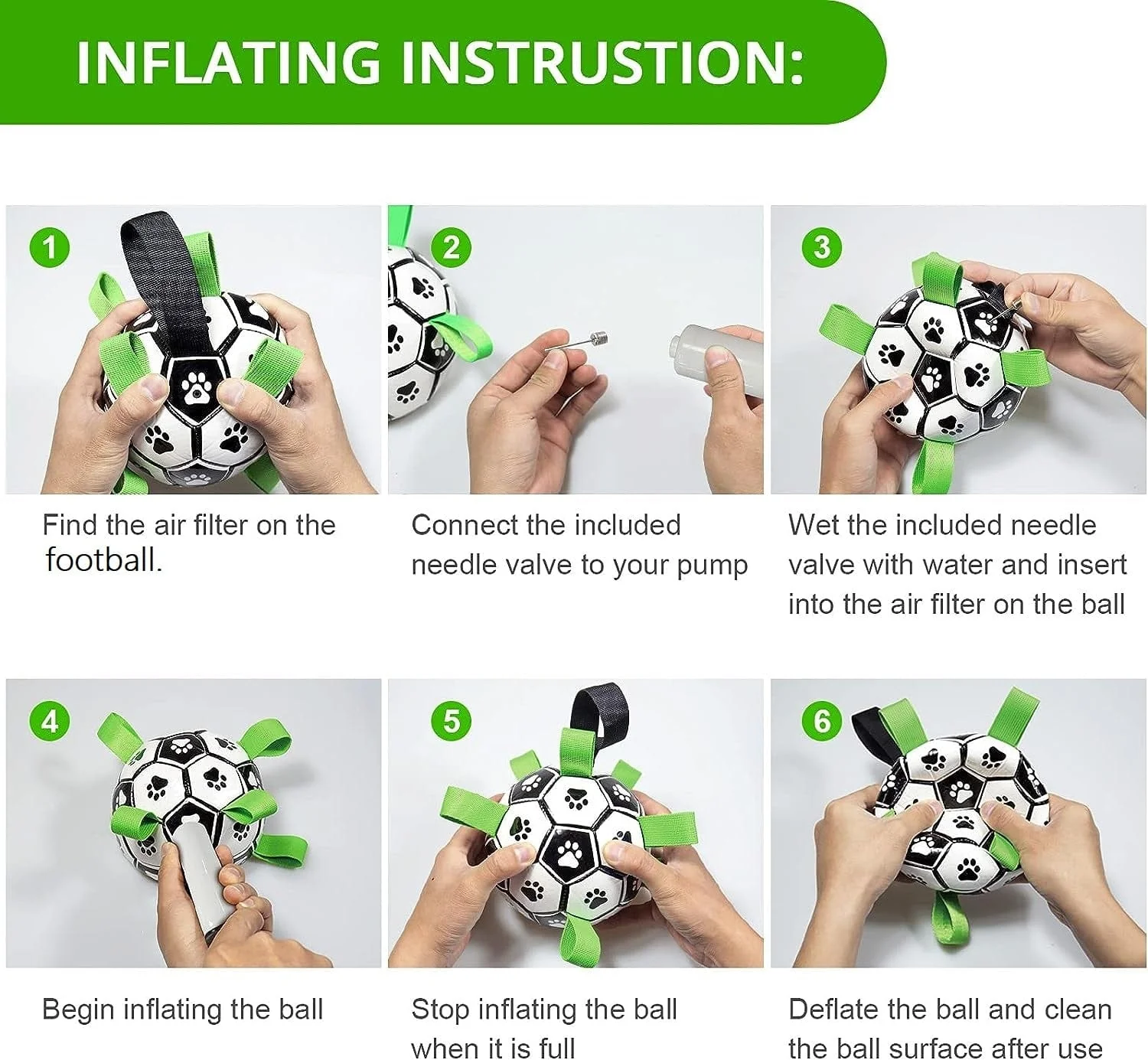 INFLATING INSTRUSTION:

1

Find the air filter on the football.

2

Connect the included needle valve to your pump

3

Wet the included needle valve with water and insert into the air filter on the ball

4

Begin inflating the ball

5

Stop inflating the ball when it is full

6

Deflate the ball and clean the ball surface after use