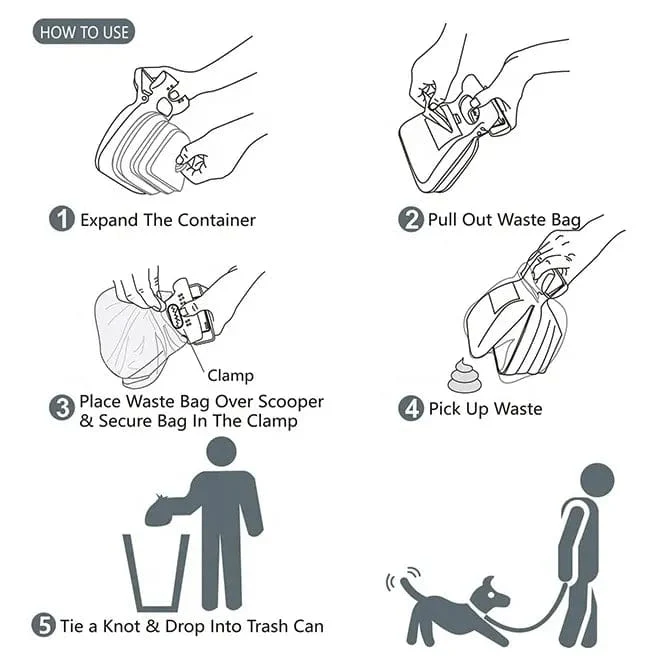 HOW TO USE

1 Expand The Container

2 Pull Out Waste Bag

Clamp

3 Place Waste Bag Over Scooper & Secure Bag In The Clamp

4 Pick Up Waste

5 Tie a Knot & Drop Into Trash Can